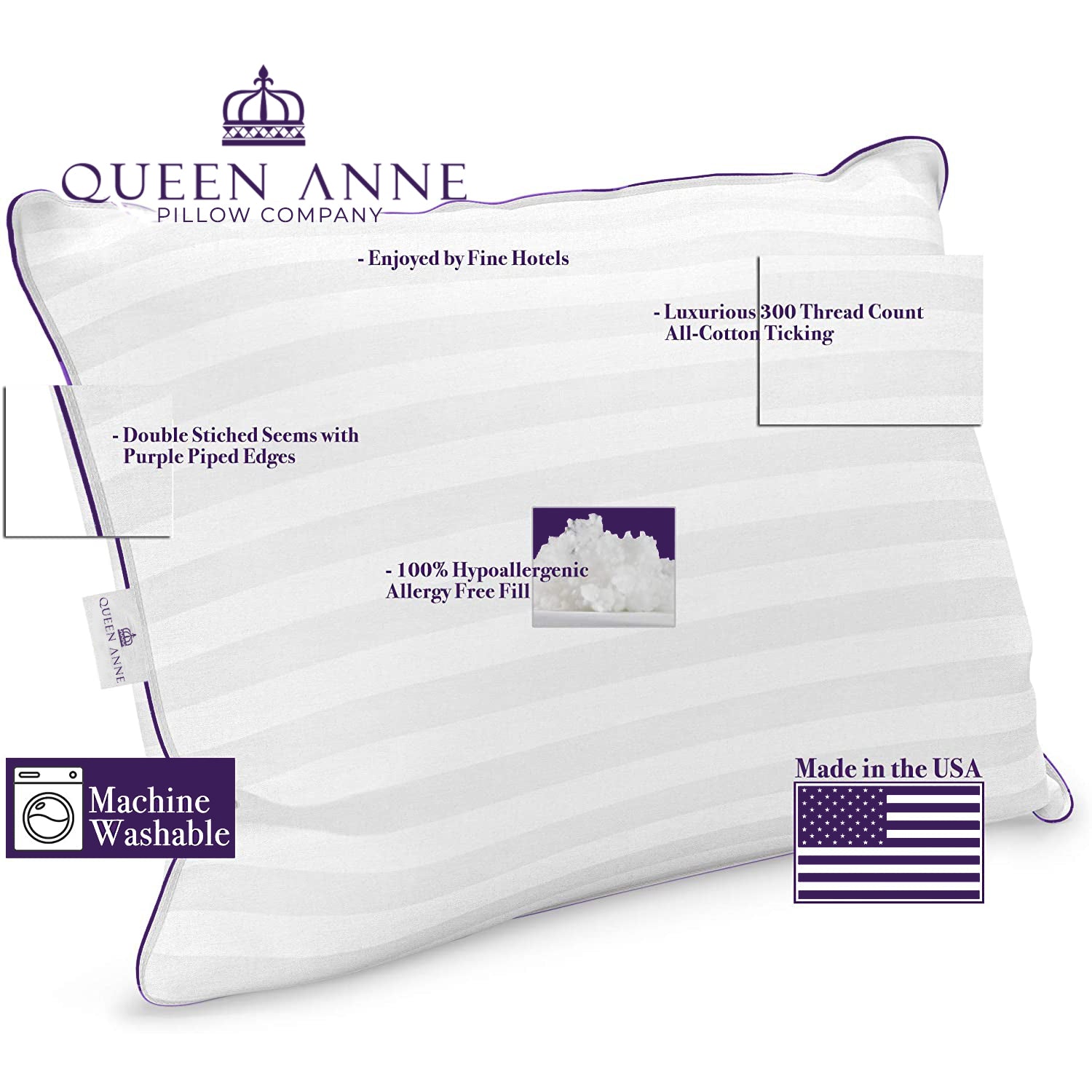 QUEEN ANNE
PILLOW COMPANY

- Enjoyed by Fine Hotels

- Luxurious 300 Thread Count All-Cotton Ticking

- Double Stiched Seems with Purple Piped Edges

- 100% Hypoallergenic Allergy Free Fill

QUEEN ANNE

Machine Washable

Made in the USA